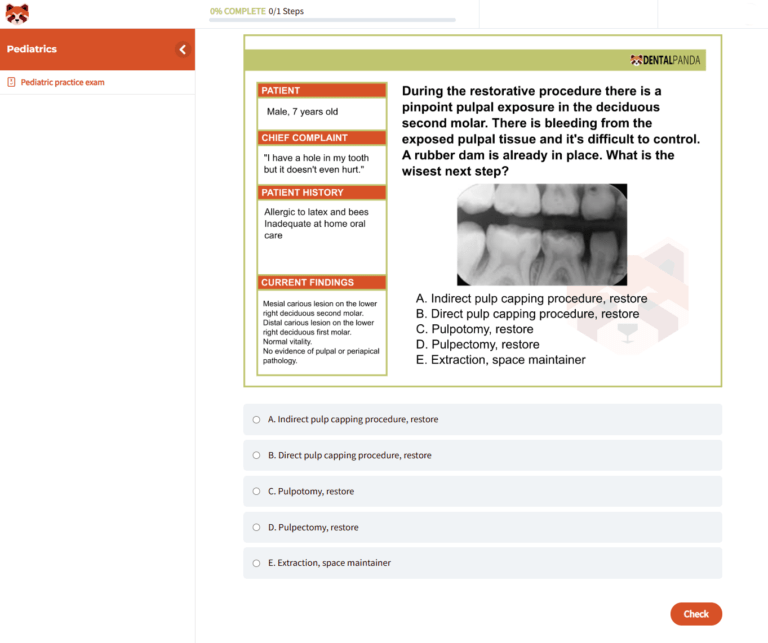 0% COMPLETE 0/1 Steps

Pediatrics

Pediatric practice exam

DENTALPANDA

PATIENT
Male, 7 years old

CHIEF COMPLAINT
"I have a hole in my tooth but it doesn't even hurt."

PATIENT HISTORY
Allergic to latex and bees
Inadequate at home oral care

CURRENT FINDINGS
Mesial carious lesion on the lower right deciduous second molar.
Distal carious lesion on the lower right deciduous first molar.
Normal vitality.
No evidence of pulpal or periapical pathology.

During the restorative procedure there is a pinpoint pulpal exposure in the deciduous second molar. There is bleeding from the exposed pulpal tissue and it's difficult to control. A rubber dam is already in place. What is the wisest next step?

A. Indirect pulp capping procedure, restore
B. Direct pulp capping procedure, restore
C. Pulpotomy, restore
D. Pulpectomy, restore
E. Extraction, space maintainer

A. Indirect pulp capping procedure, restore

B. Direct pulp capping procedure, restore

C. Pulpotomy, restore

D. Pulpectomy, restore

E. Extraction, space maintainer

Check